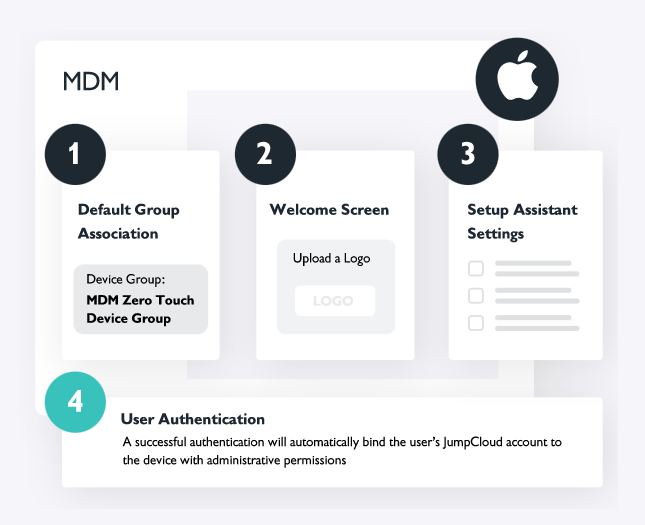 MDM

1

Default Group Association

Device Group:
MDM Zero Touch Device Group

2

Welcome Screen

Upload a Logo

LOGO

3

Setup Assistant Settings

4

User Authentication

A successful authentication will automatically bind the user's JumpCloud account to the device with administrative permissions